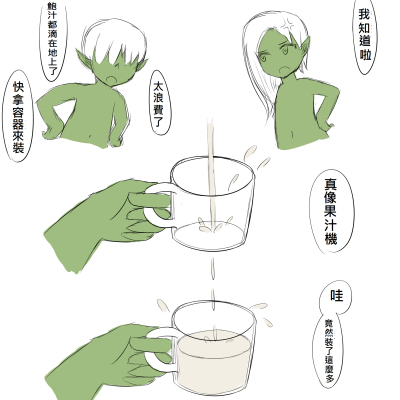 鮑汁都滴在地上了

快拿容器來裝

太浪費了

我知道啦

真像果汁機

哇

竟然裝了這麼多